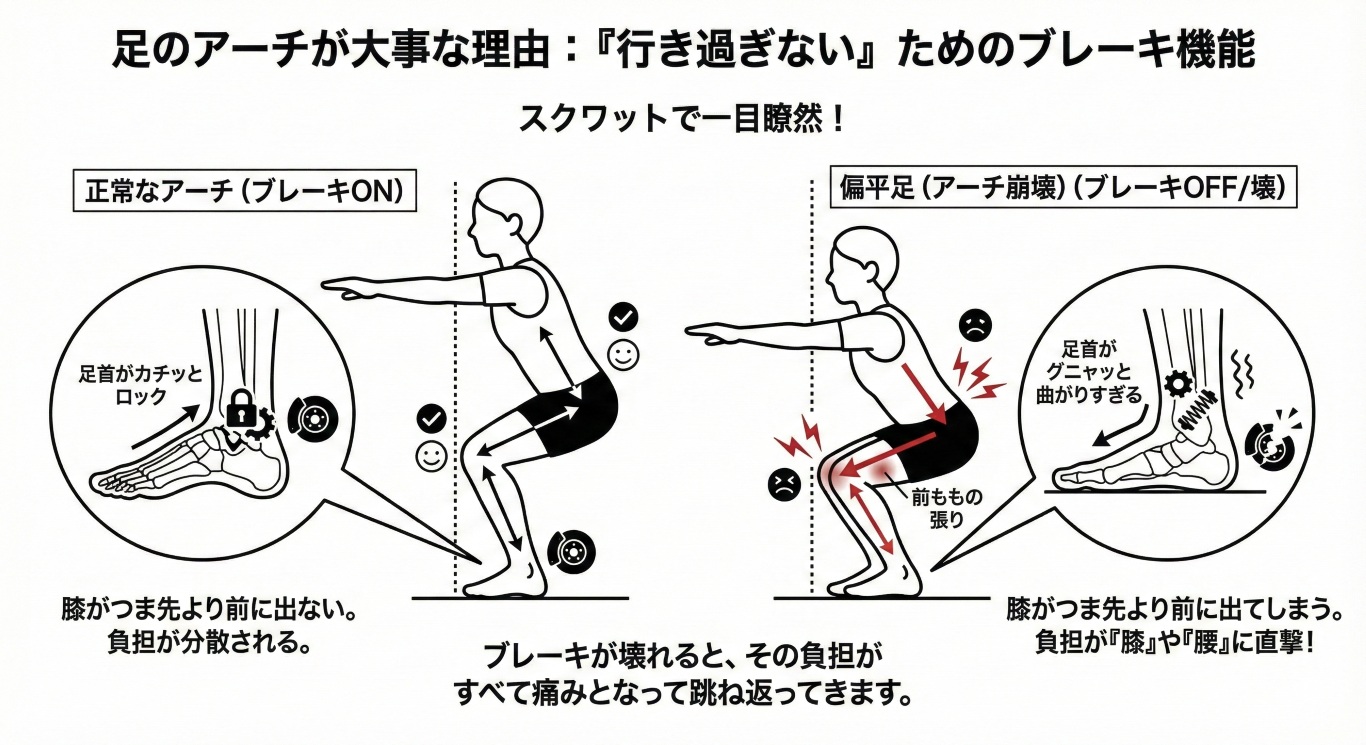 足のアーチが大事な理由：『行き過ぎない』ためのブレーキ機能

スクワットで一目瞭然！

正常なアーチ（ブレーキON）

足首がカチッとロック

膝がつま先より前に出ない。
負担が分散される。

偏平足（アーチ崩壊）（ブレーキOFF/壊）

足首がグニャッと曲がりすぎる

前ももの張り

膝がつま先より前に出てしまう。
負担が『膝』や『腰』に直撃！

ブレーキが壊れると、その負担がすべて痛みとなって跳ね返ってきます。